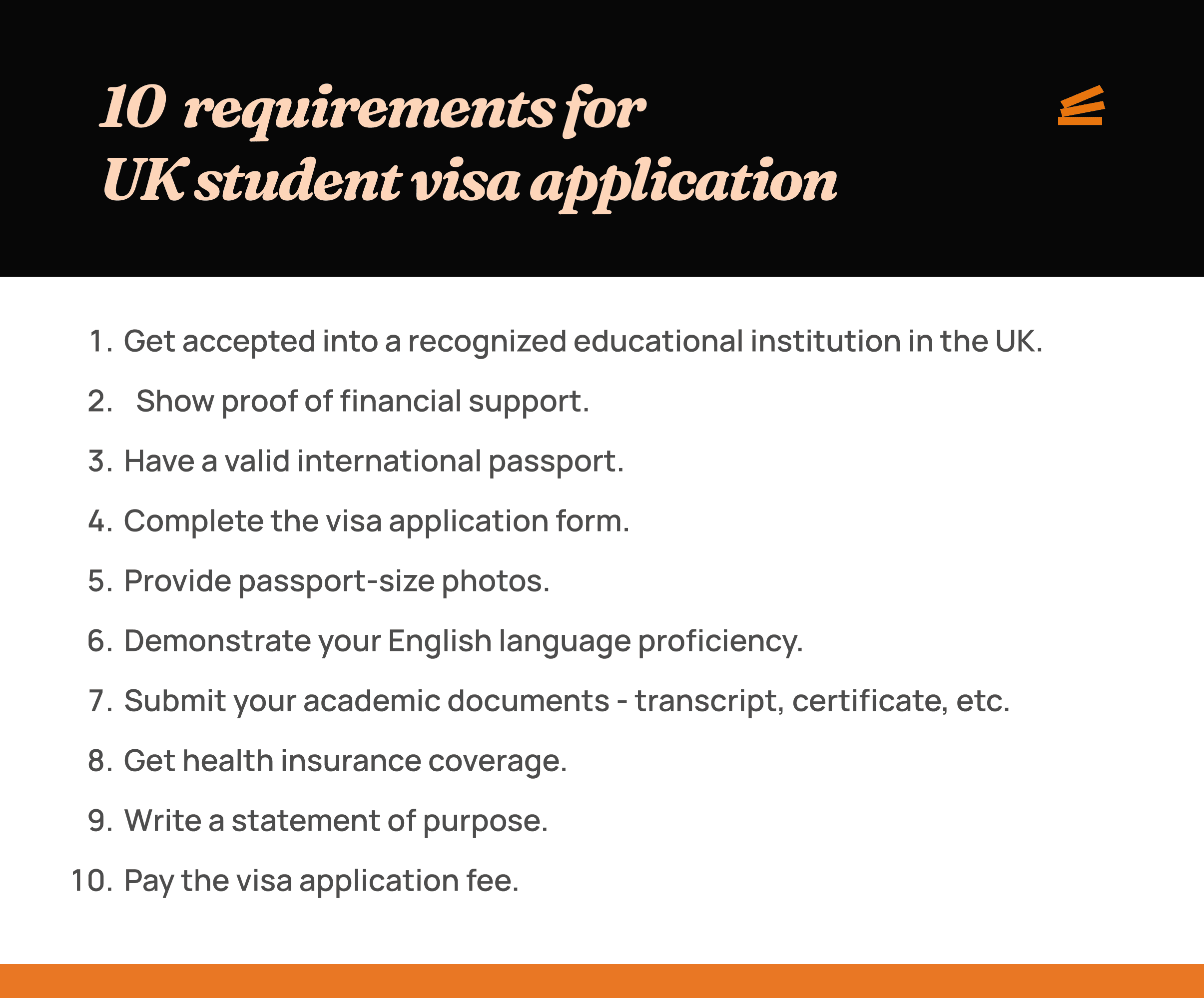 10 requirements for UK student visa application

1. Get accepted into a recognized educational institution in the UK.
2. Show proof of financial support.
3. Have a valid international passport.
4. Complete the visa application form.
5. Provide passport-size photos.
6. Demonstrate your English language proficiency.
7. Submit your academic documents - transcript, certificate, etc.
8. Get health insurance coverage.
9. Write a statement of purpose.
10. Pay the visa application fee.